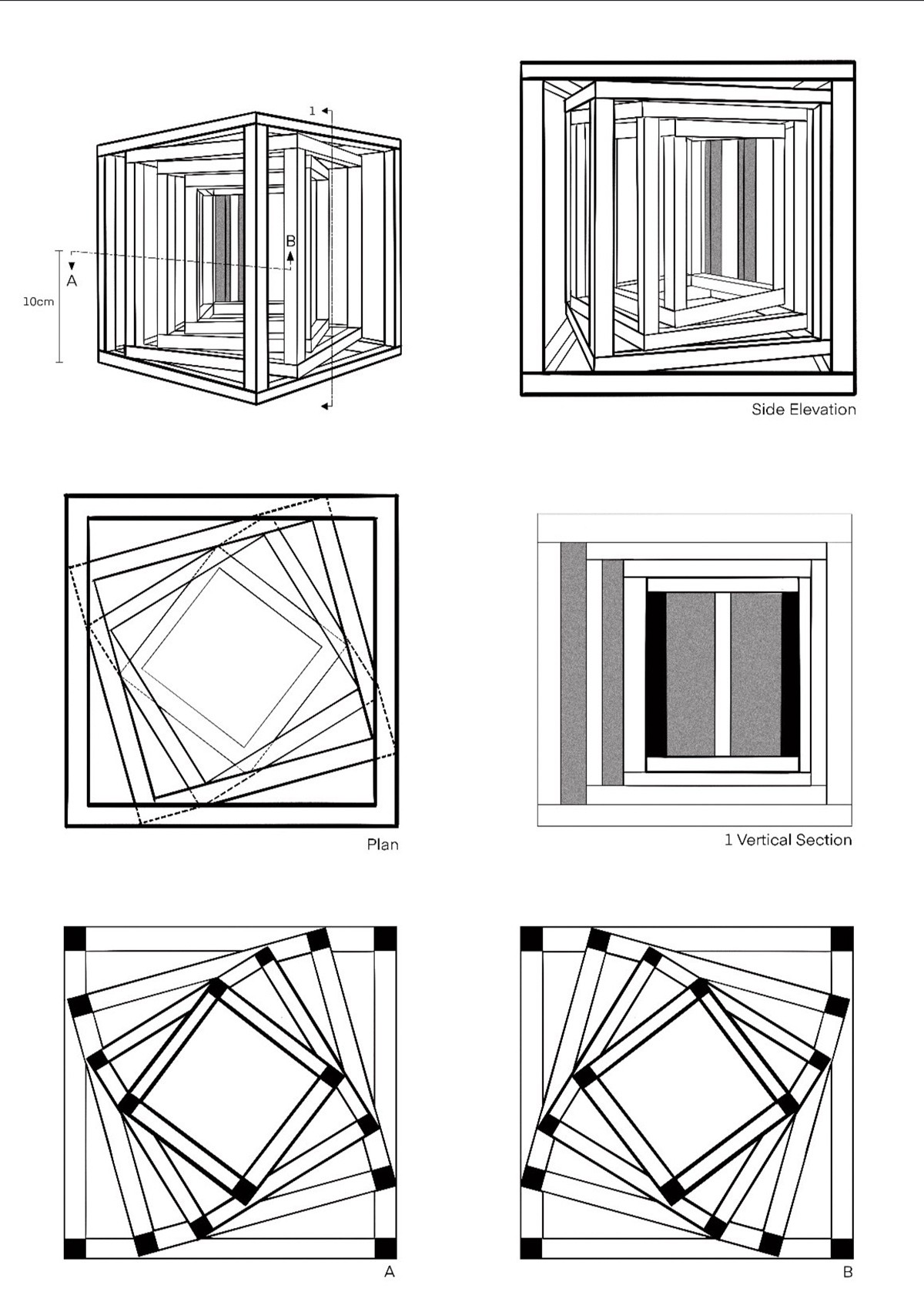 1

B

A

10cm

Side Elevation

Plan

1 Vertical Section

A

B