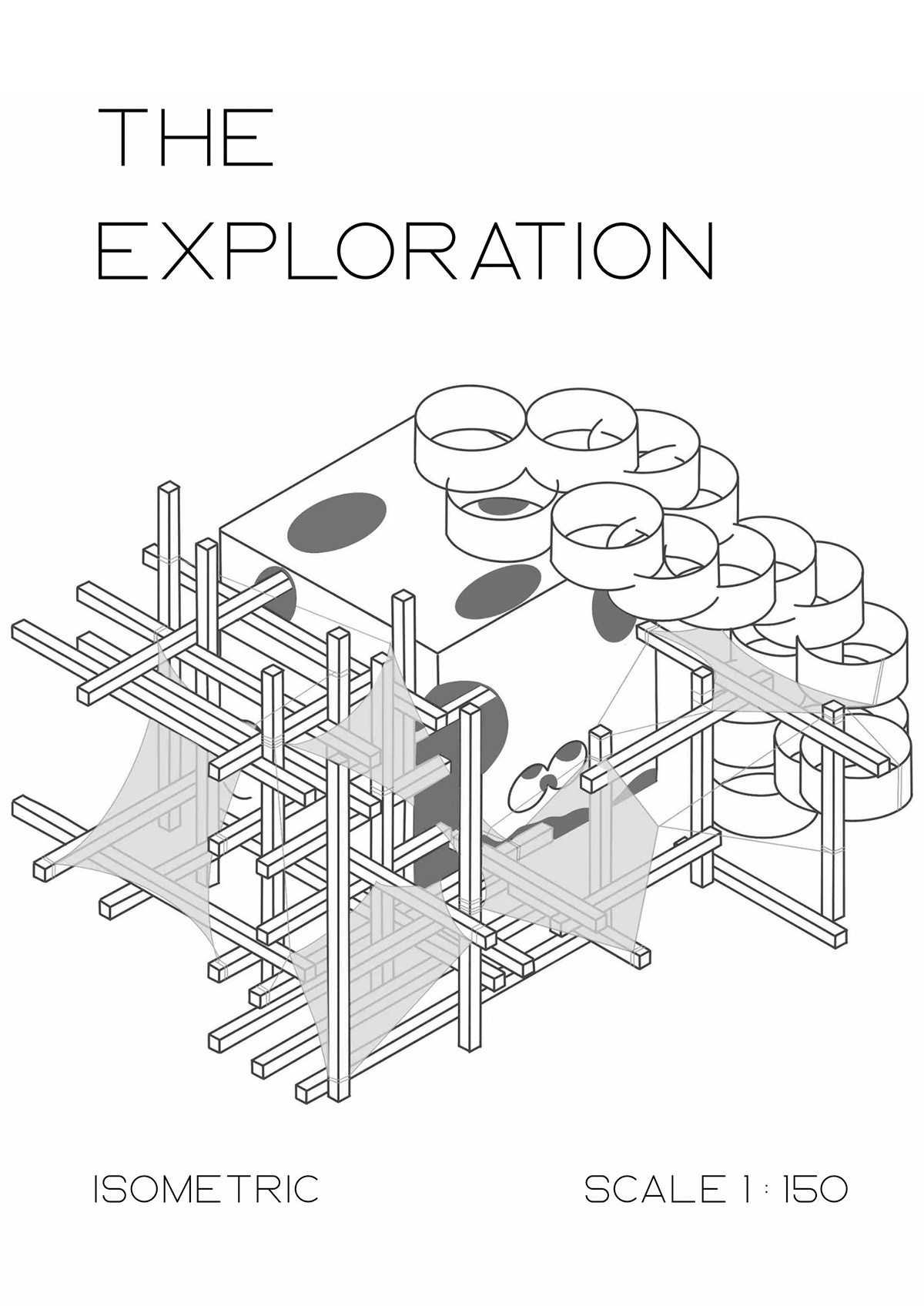 THE EXPLORATION

ISOMETRIC

SCALE 1 : 150