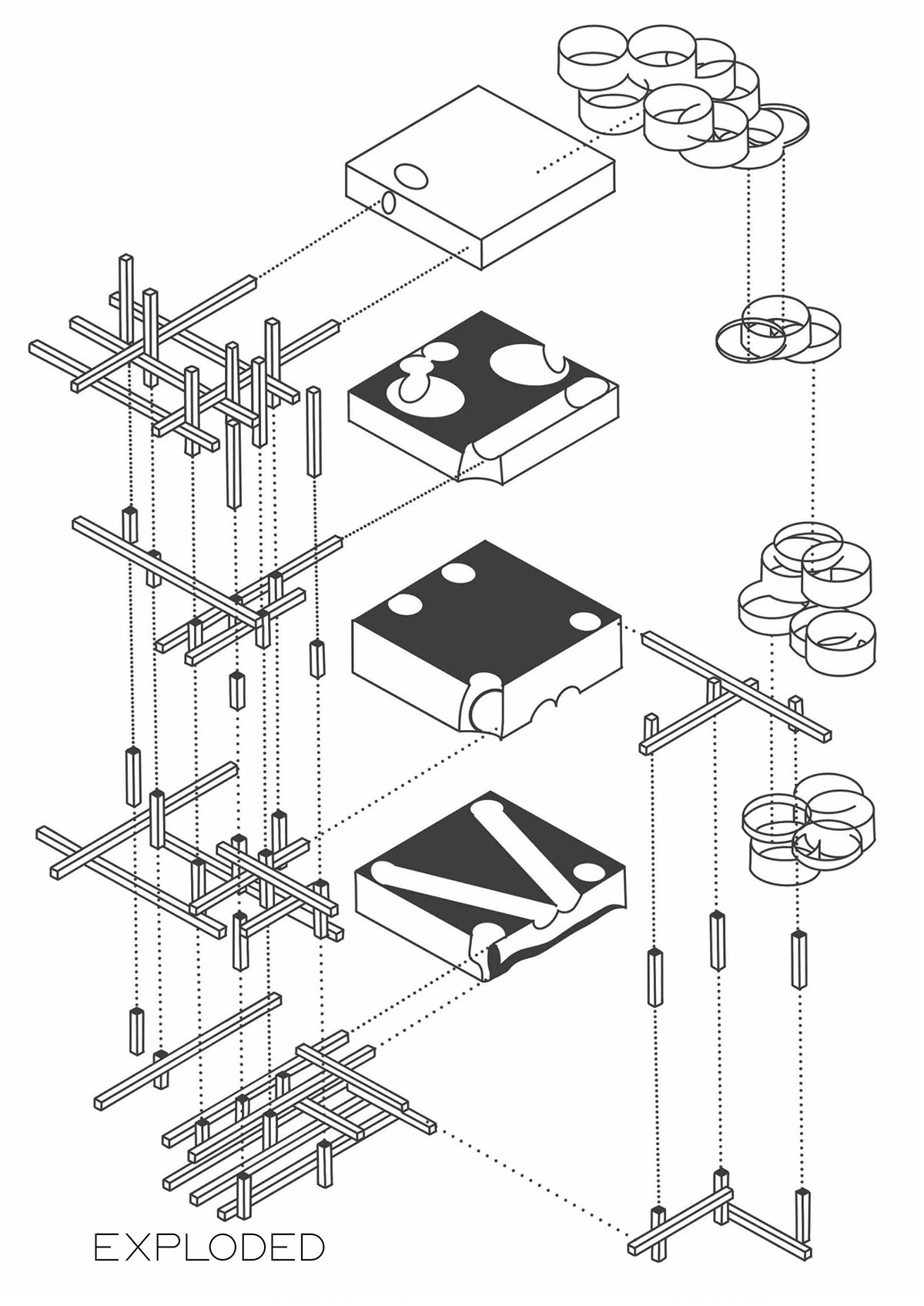 EXPLODED